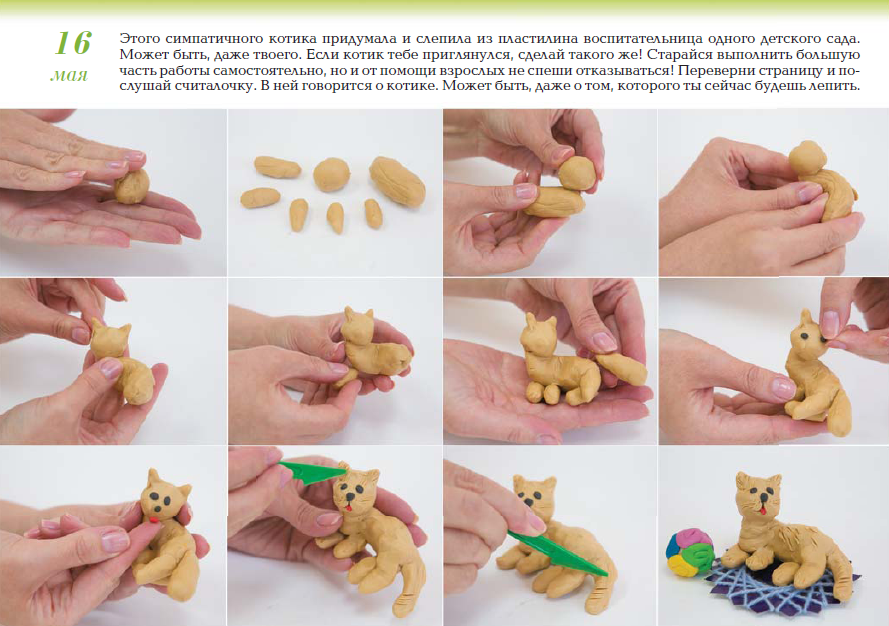 16
мая

Этого симпатичного котика придумала и слепила из пластилина воспитательница одного детского сада. Может быть, даже твоего. Если котик тебе приглянулся, сделай такого же! Старайся выполнить большую часть работы самостоятельно, но и от помощи взрослых не спеши отказываться! Переверни страницу и послушай считалочку. В ней говорится о котике. Может быть, даже о том, которого ты сейчас будешь лепить.