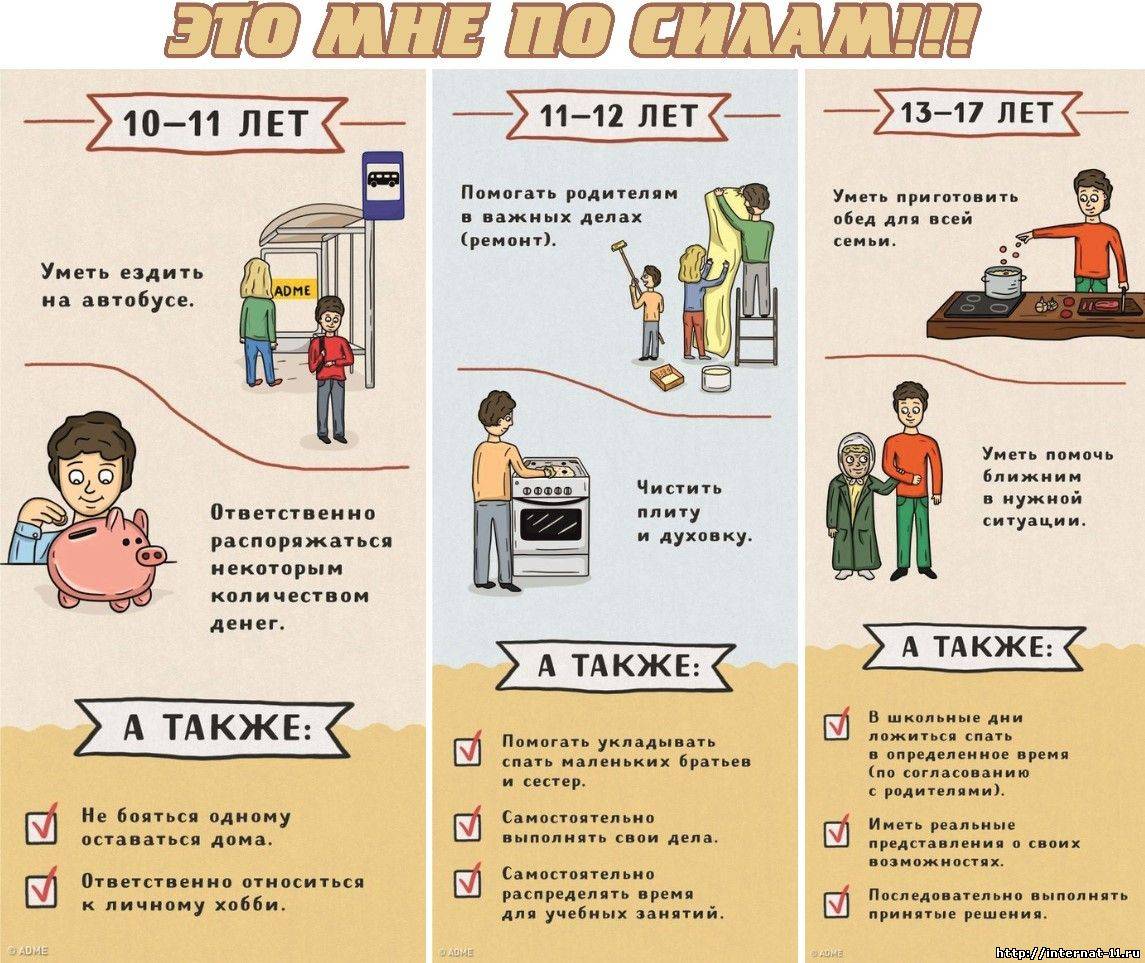 ЭТО МНЕ ПО СИЛАМ!!!

10–11 ЛЕТ

Уметь ездить на автобусе.

ADME

Ответственно распоряжаться некоторым количеством денег.

А ТАКЖЕ:

Не бояться одному оставаться дома.

Ответственно относиться к личному хобби.

© ADME

11–12 ЛЕТ

Помогать родителям в важных делах (ремонт).

Чистить плиту и духовку.

А ТАКЖЕ:

Помогать укладывать спать маленьких братьев и сестер.

Самостоятельно выполнять свои дела.

Самостоятельно распределять время для учебных занятий.

© ADME

13–17 ЛЕТ

Уметь приготовить обед для всей семьи.

Уметь помочь ближним в нужной ситуации.

А ТАКЖЕ:

В школьные дни ложиться спать в определенное время (по согласованию с родителями).

Иметь реальные представления о своих возможностях.

Последовательно выполнять принятые решения.

© ADME

http://internat-11.ru