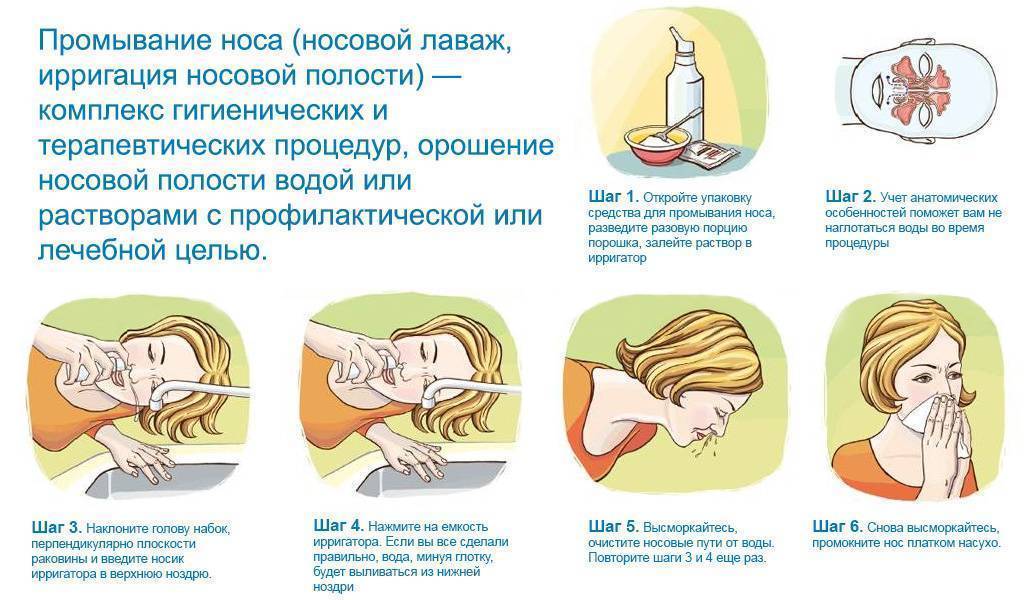 Промывание носа (носовой лаваж, ирригация носовой полости) — комплекс гигиенических и терапевтических процедур, орошение носовой полости водой или растворами с профилактической или лечебной целью.

Шаг 1. Откройте упаковку средства для промывания носа, разведите разовую порцию порошка, залейте раствор в ирригатор

Шаг 2. Учет анатомических особенностей поможет вам не наглотаться воды во время процедуры

Шаг 3. Наклоните голову набок, перпендикулярно плоскости раковины и введите носик ирригатора в верхнюю ноздрю.

Шаг 4. Нажмите на емкость ирригатора. Если вы все сделали правильно, вода, минуя глотку, будет выливаться из нижней ноздри

Шаг 5. Высморкайтесь, очистите носовые пути от воды. Повторите шаги 3 и 4 еще раз.

Шаг 6. Снова высморкайтесь, промокните нос платком насухо.