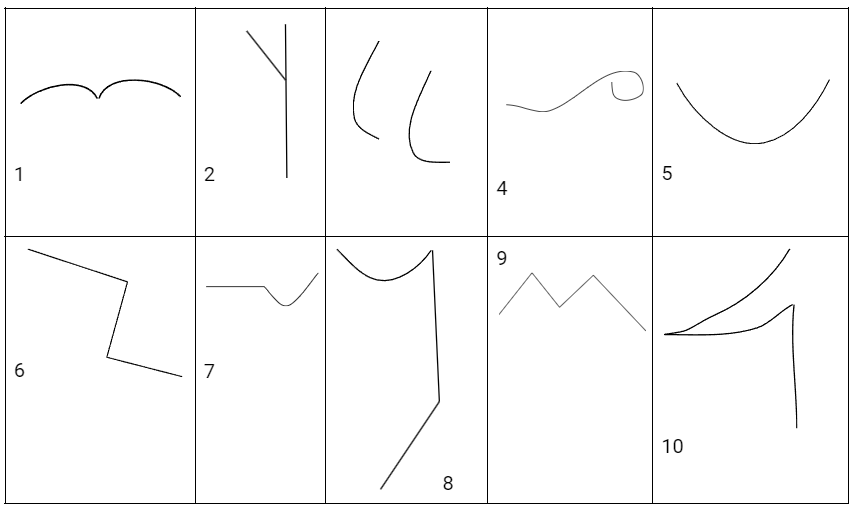 | 1 | 2 | | 4 | 5 |
|---|---|---|---|---|
| 6 | 7 | 8 | 9 | 10 |