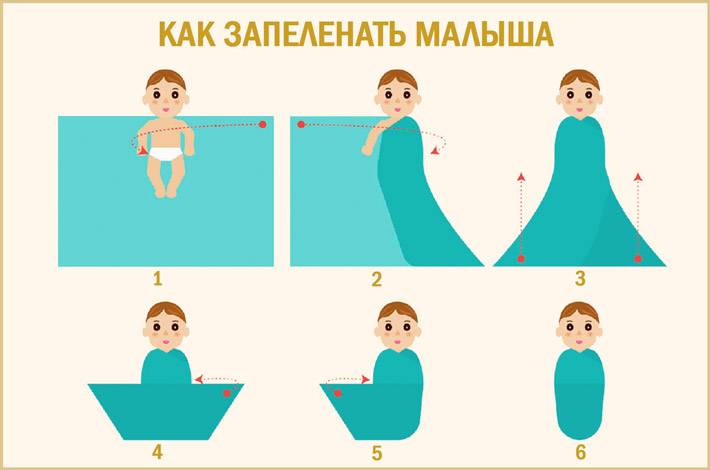 КАК ЗАПЕЛЕНАТЬ МАЛЫША

1

2

3

4

5

6