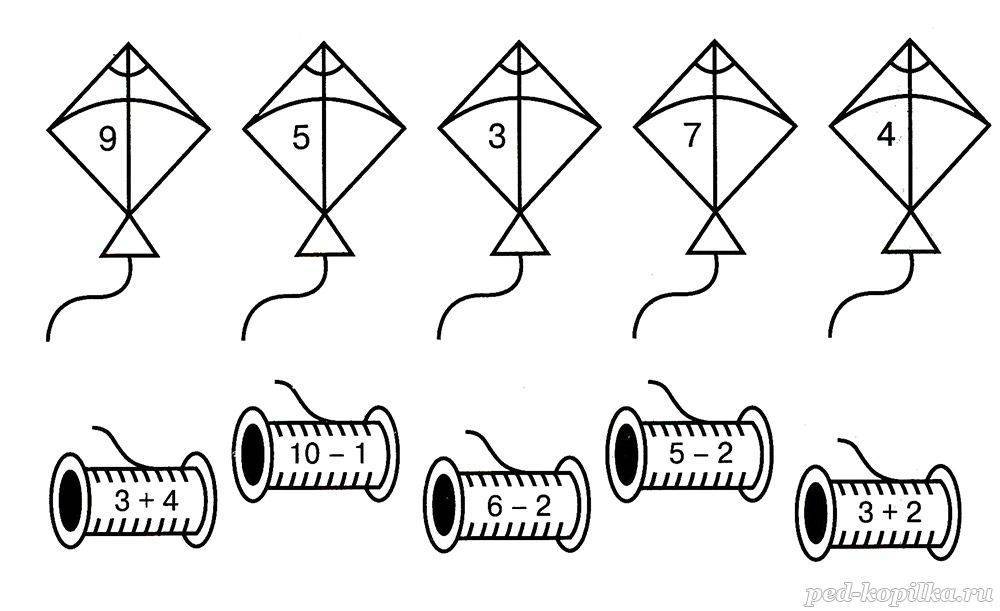 9 5 3 7 4

$3 + 4$

$10 - 1$

$6 - 2$

$5 - 2$

$3 + 2$

ped-kopilka.ru