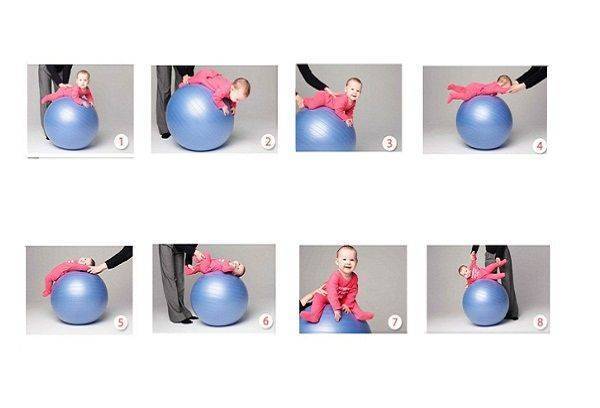 1

2

3

4

5

6

7

8