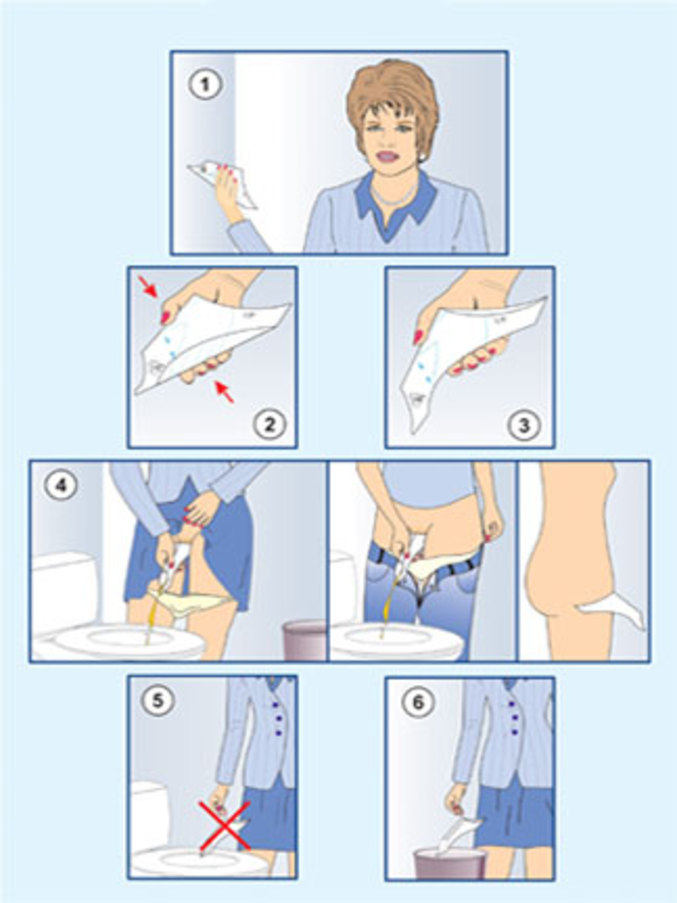 1

2

3

4

5

6