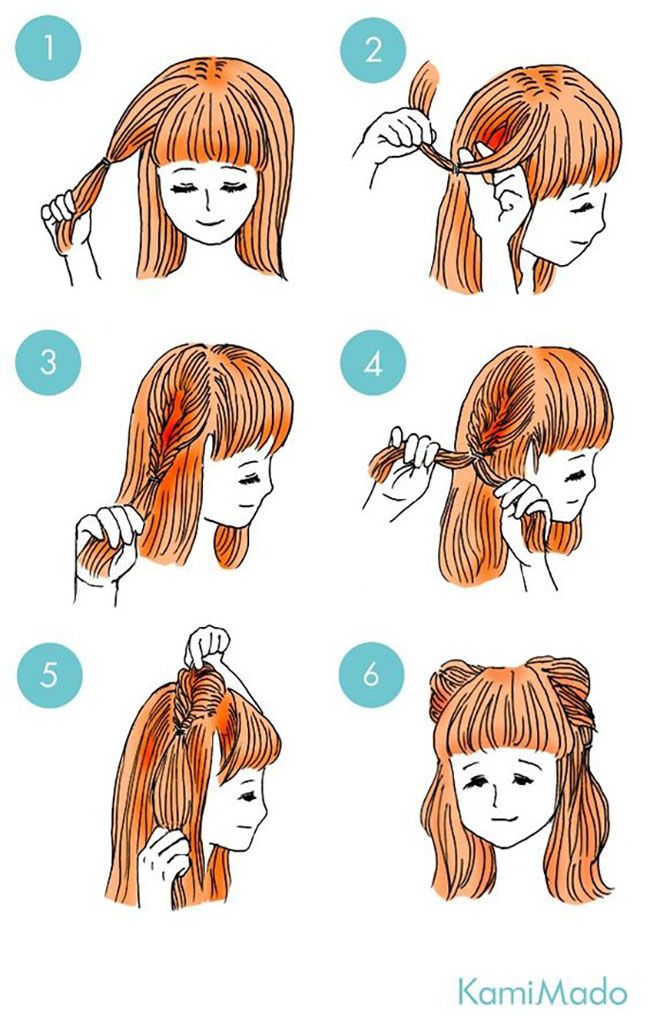 1
2
3
4
5
6
KamiMado