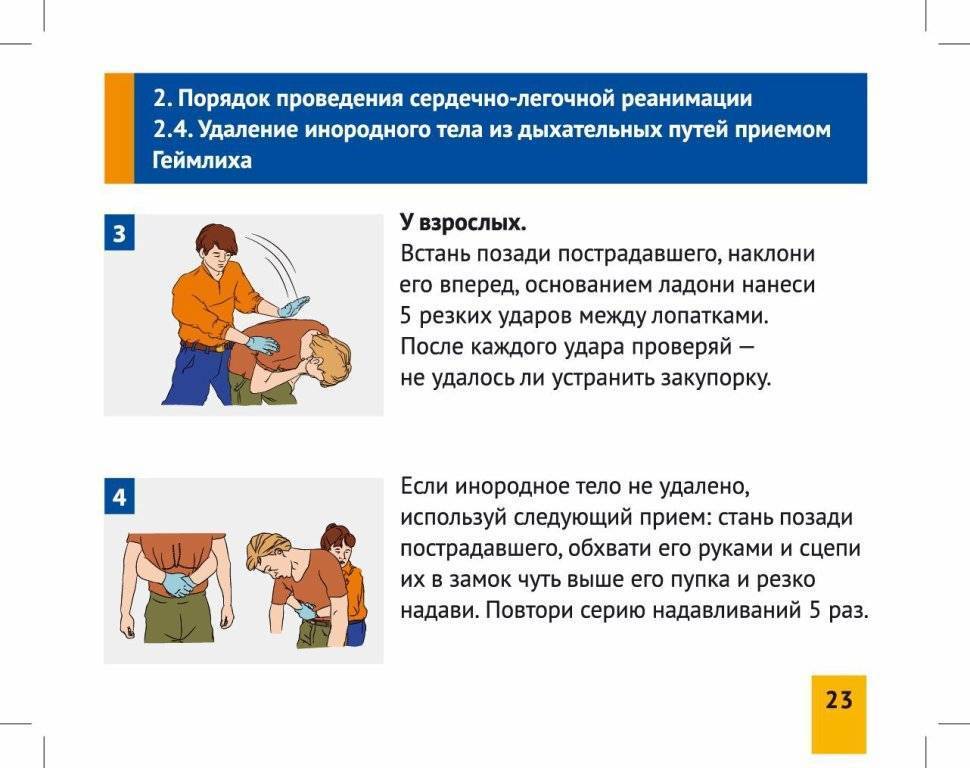 2. Порядок проведения сердечно-легочной реанимации
2.4. Удаление инородного тела из дыхательных путей приемом Геймлиха

3

У взрослых.
Встань позади пострадавшего, наклони его вперед, основанием ладони нанеси 5 резких ударов между лопатками. После каждого удара проверяй — не удалось ли устранить закупорку.

4

Если инородное тело не удалено, используй следующий прием: стань позади пострадавшего, обхвати его руками и сцепи их в замок чуть выше его пупка и резко надави. Повтори серию надавливаний 5 раз.

23