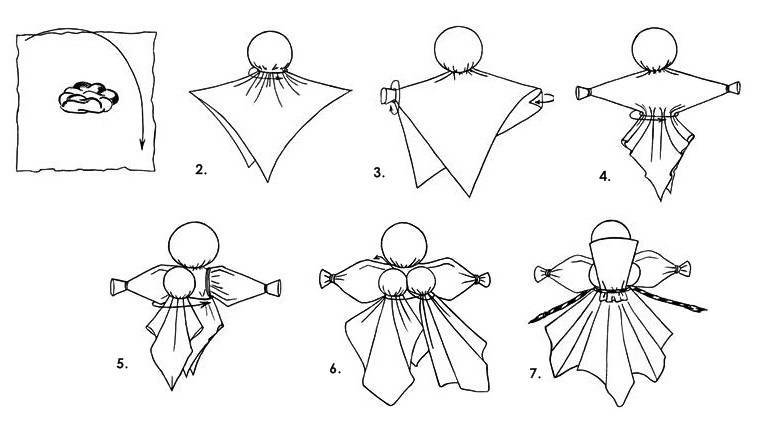 2.

3.

4.

5.

6.

7.