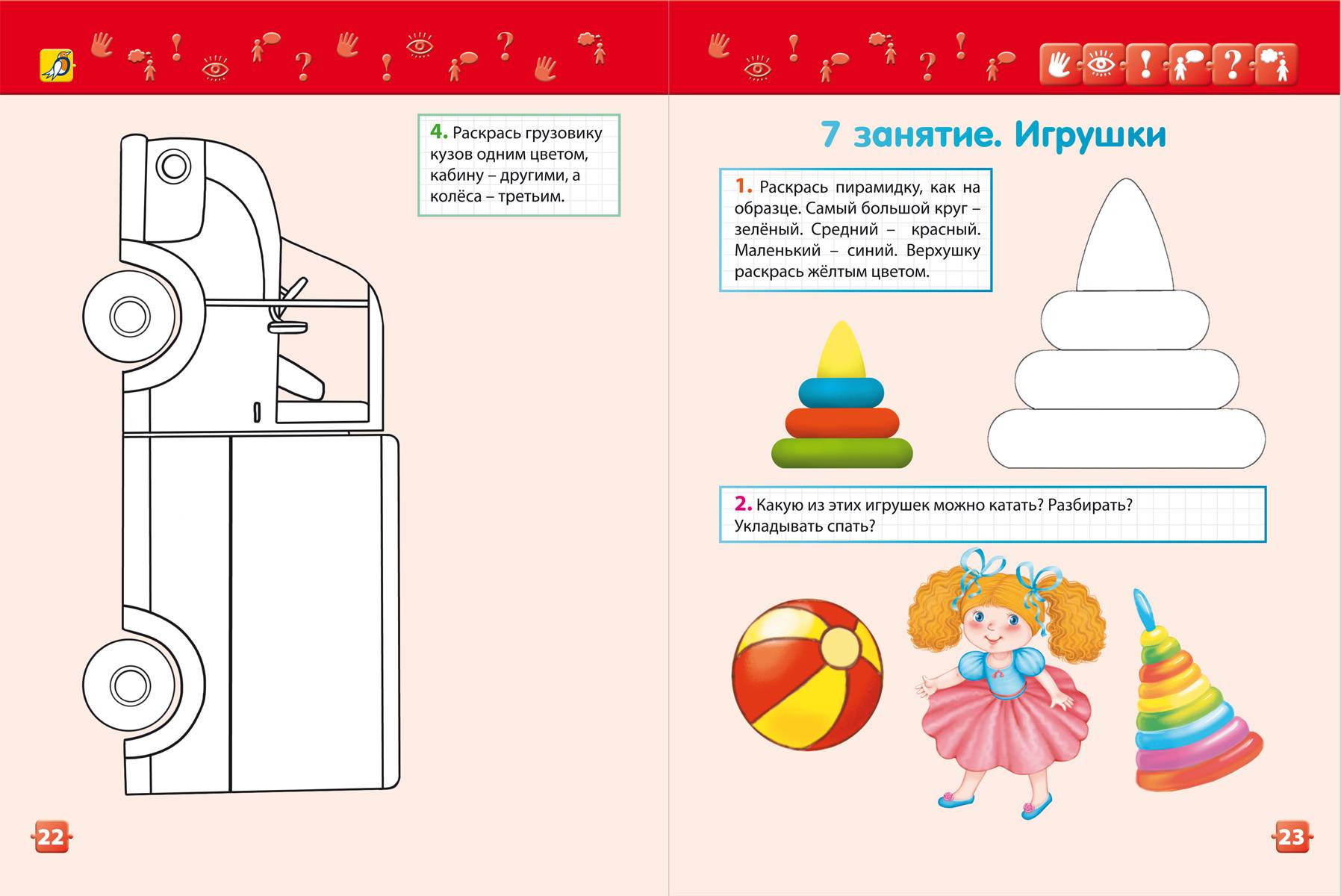 4. Раскрась грузовику кузов одним цветом, кабину – другими, а колёса – третьим.

22

7 занятие. Игрушки

1. Раскрась пирамидку, как на образце. Самый большой круг – зелёный. Средний – красный. Маленький – синий. Верхушку раскрась жёлтым цветом.

2. Какую из этих игрушек можно катать? Разбирать? Укладывать спать?

23